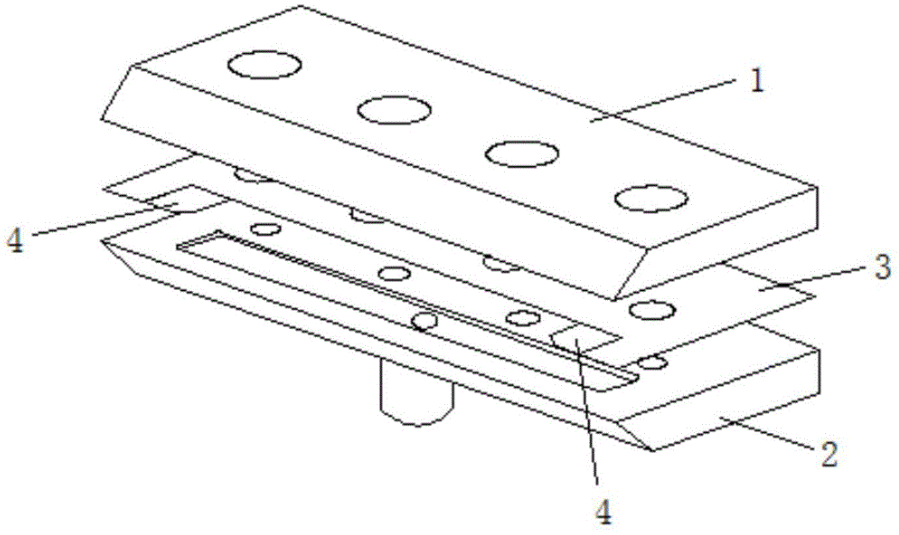 1
4
3
2
4